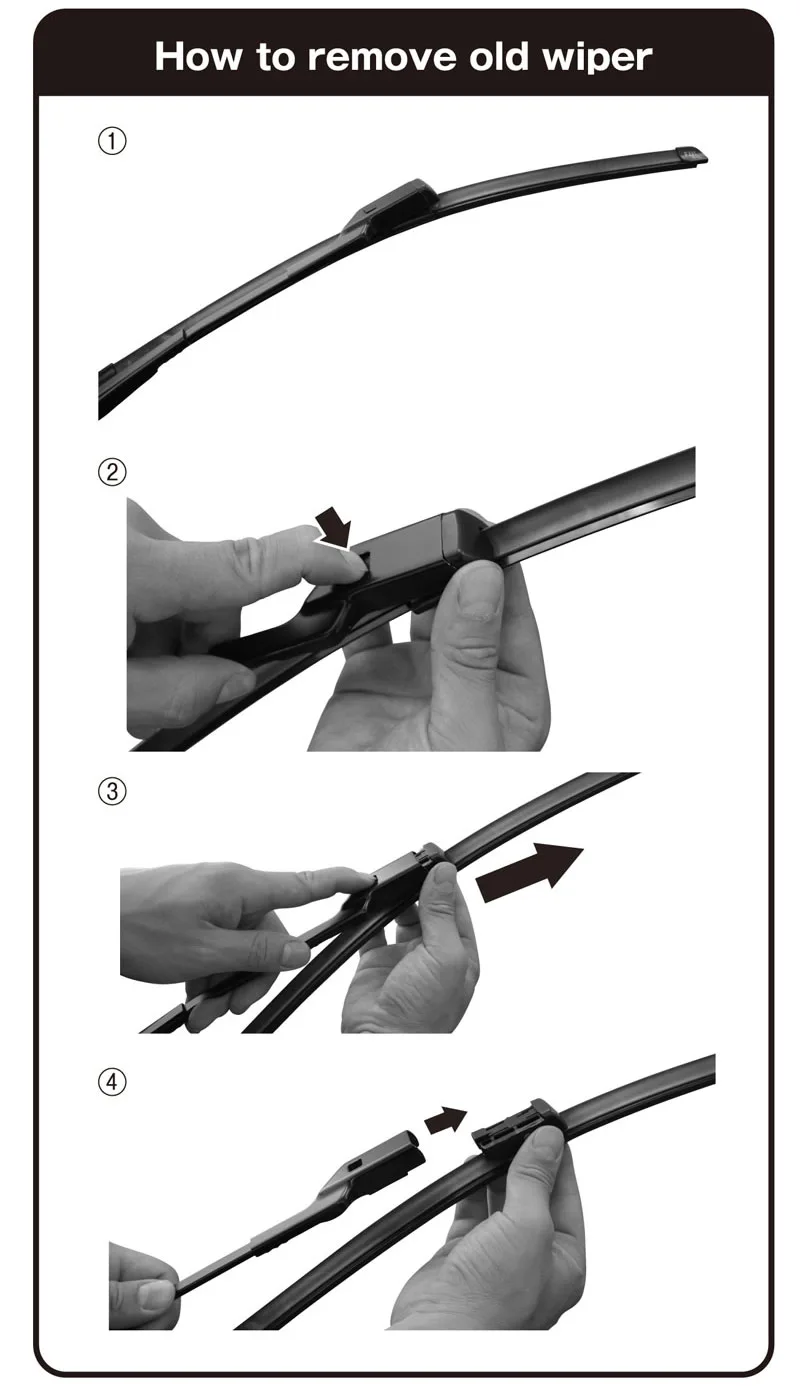 How to remove old wiper

①

②

③

④