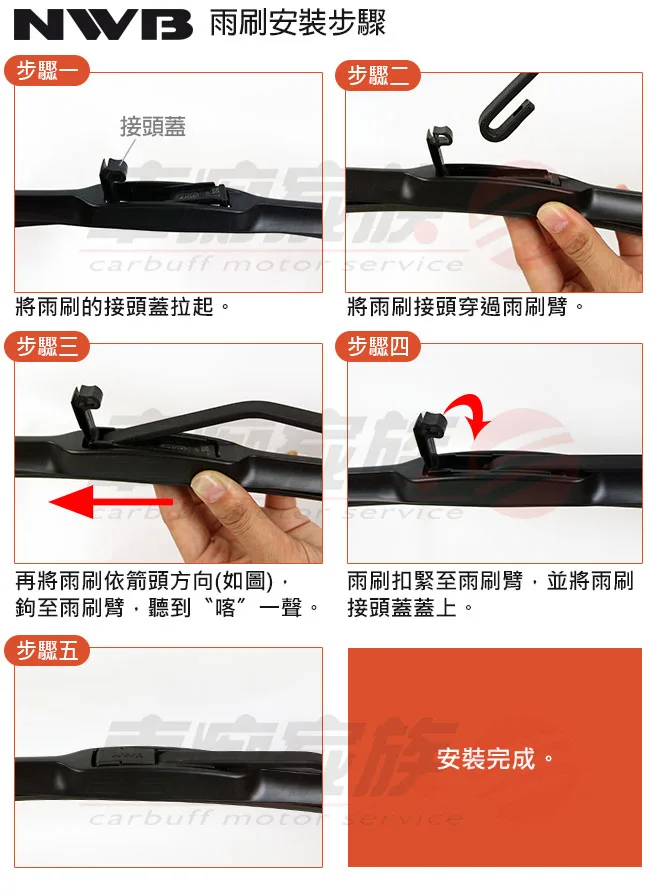 NWB 雨刷安裝步驟

步驟一

接頭蓋

車痴家族
carbuff motor service

將雨刷的接頭蓋拉起。

步驟二

將雨刷接頭穿過雨刷臂。

步驟三

再將雨刷依箭頭方向(如圖)，鉤至雨刷臂，聽到〝喀〞一聲。

步驟四

雨刷扣緊至雨刷臂，並將雨刷接頭蓋蓋上。

步驟五

車痴家族
carbuff motor service

安裝完成。