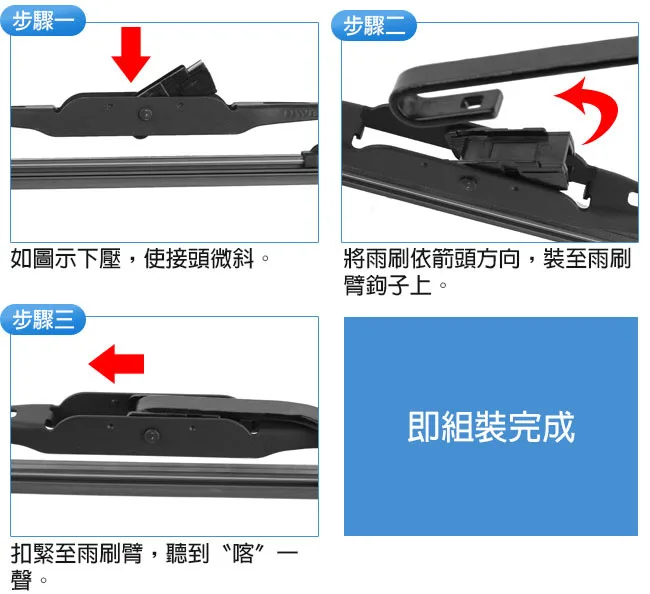 步驟一

如圖示下壓，使接頭微斜。

步驟二

將雨刷依箭頭方向，裝至雨刷臂鉤子上。

步驟三

扣緊至雨刷臂，聽到〝喀〞一聲。

即組裝完成