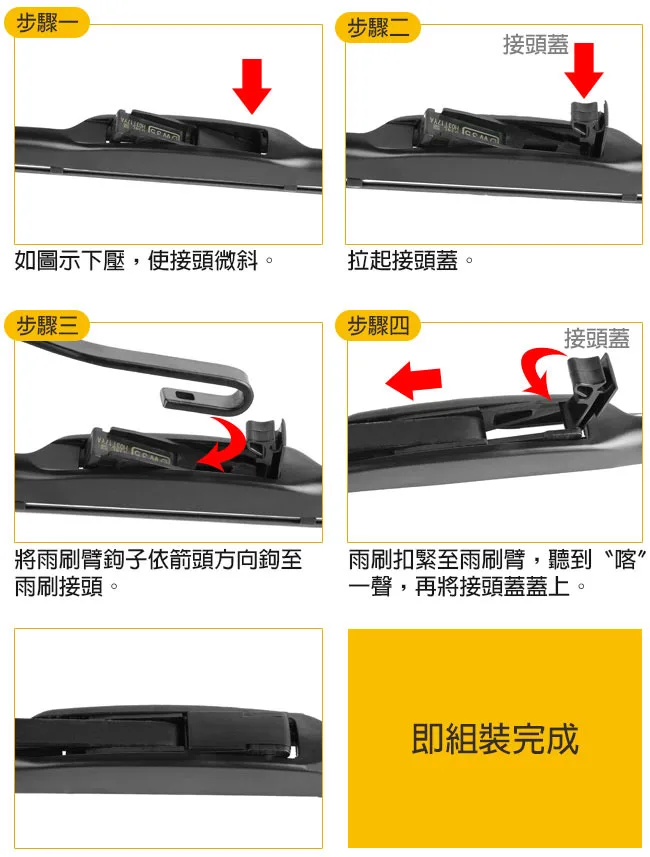 步驟一

如圖示下壓，使接頭微斜。

步驟二

接頭蓋

拉起接頭蓋。

步驟三

將雨刷臂鉤子依箭頭方向鉤至雨刷接頭。

步驟四

接頭蓋

雨刷扣緊至雨刷臂，聽到“喀”一聲，再將接頭蓋蓋上。

即組裝完成